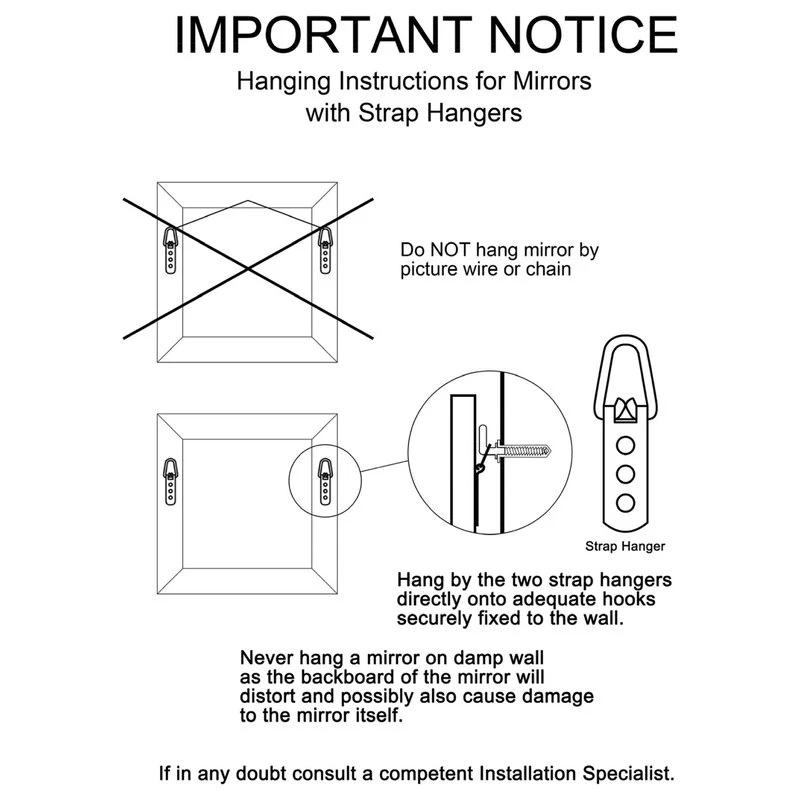 IMPORTANT NOTICE

Hanging Instructions for Mirrors with Strap Hangers

Do NOT hang mirror by picture wire or chain

Strap Hanger

Hang by the two strap hangers directly onto adequate hooks securely fixed to the wall.

Never hang a mirror on damp wall as the backboard of the mirror will distort and possibly also cause damage to the mirror itself.

If in any doubt consult a competent Installation Specialist.