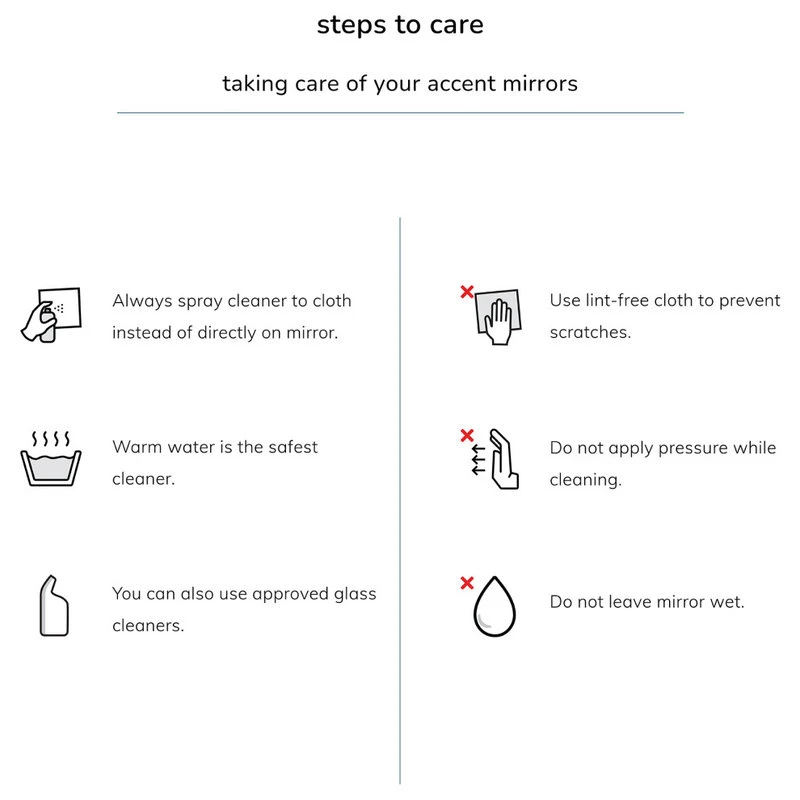 steps to care

taking care of your accent mirrors

Always spray cleaner to cloth instead of directly on mirror.

Warm water is the safest cleaner.

You can also use approved glass cleaners.

Use lint-free cloth to prevent scratches.

Do not apply pressure while cleaning.

Do not leave mirror wet.