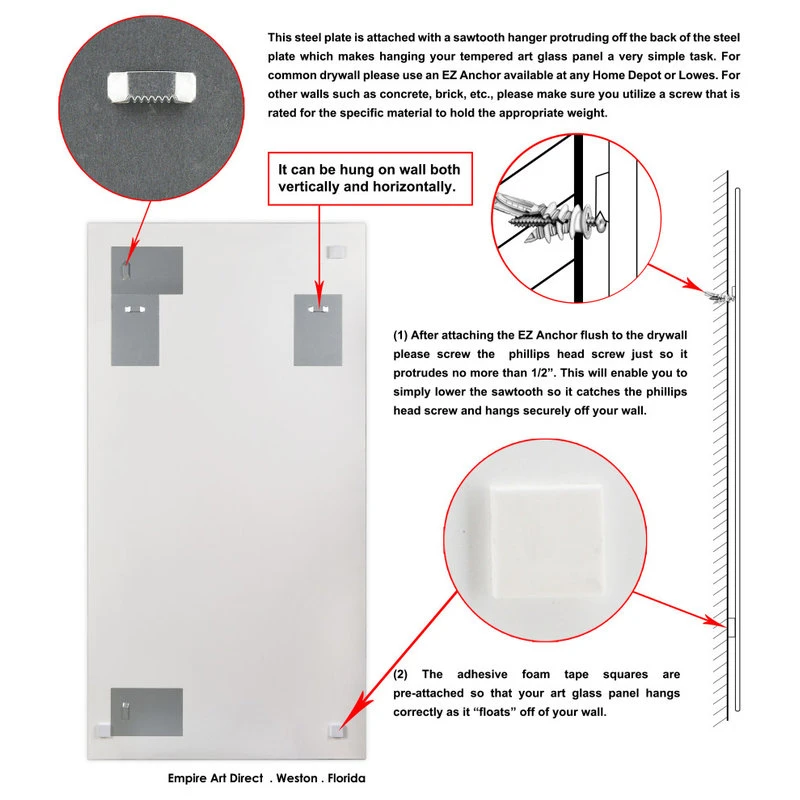 This steel plate is attached with a sawtooth hanger protruding off the back of the steel plate which makes hanging your tempered art glass panel a very simple task. For common drywall please use an EZ Anchor available at any Home Depot or Lowes. For other walls such as concrete, brick, etc., please make sure you utilize a screw that is rated for the specific material to hold the appropriate weight.

It can be hung on wall both vertically and horizontally.

(1) After attaching the EZ Anchor flush to the drywall please screw the phillips head screw just so it protrudes no more than 1/2". This will enable you to simply lower the sawtooth so it catches the phillips head screw and hangs securely off your wall.

(2) The adhesive foam tape squares are pre-attached so that your art glass panel hangs correctly as it "floats" off of your wall.

Empire Art Direct . Weston . Florida