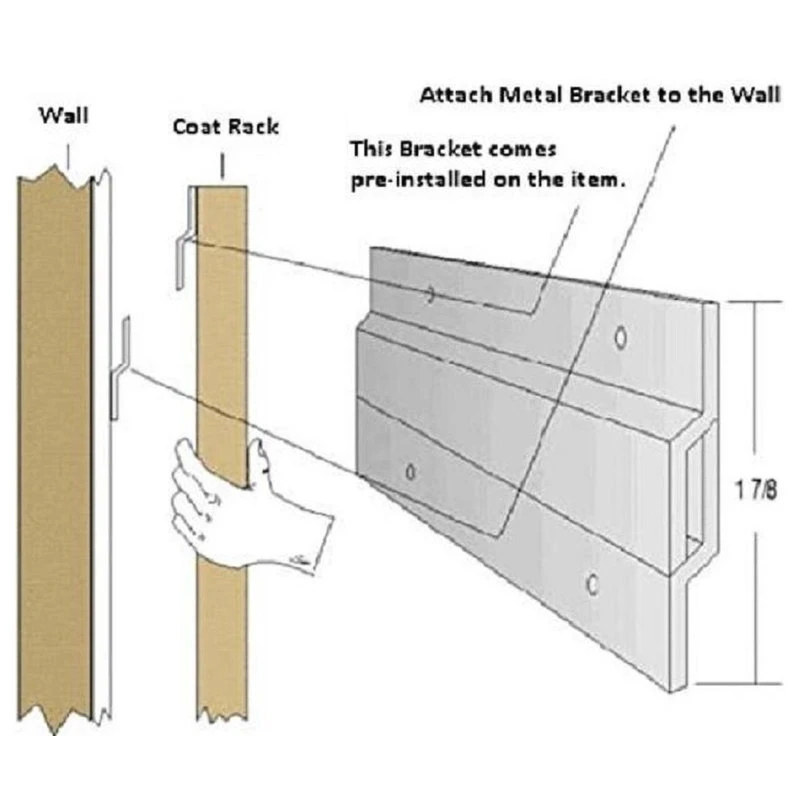 Wall

Coat Rack

Attach Metal Bracket to the Wall

This Bracket comes pre-installed on the item.

1 7/8