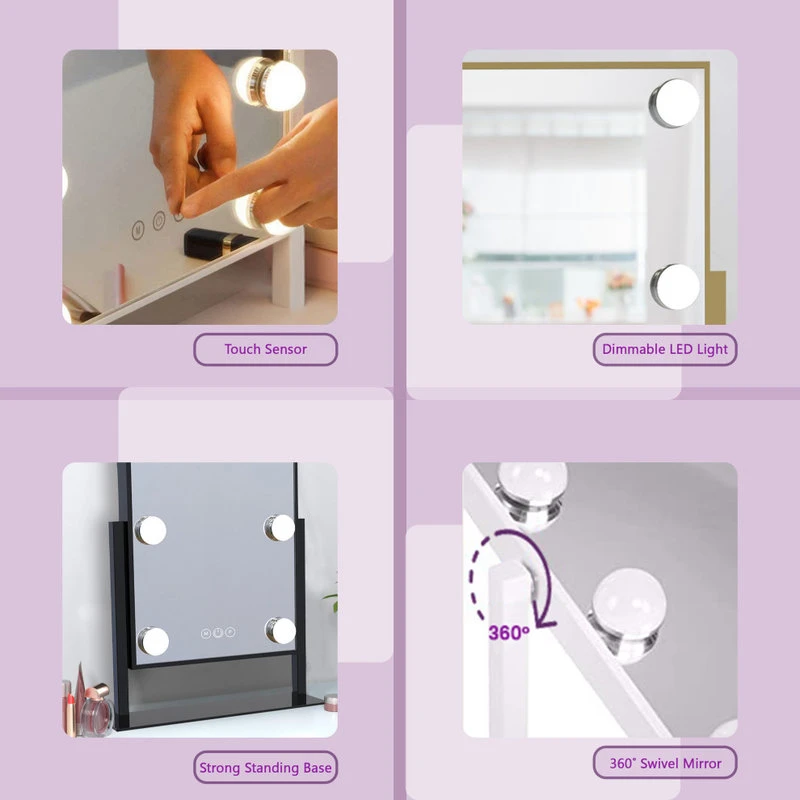 Touch Sensor

Dimmable LED Light

Strong Standing Base

360°

360° Swivel Mirror