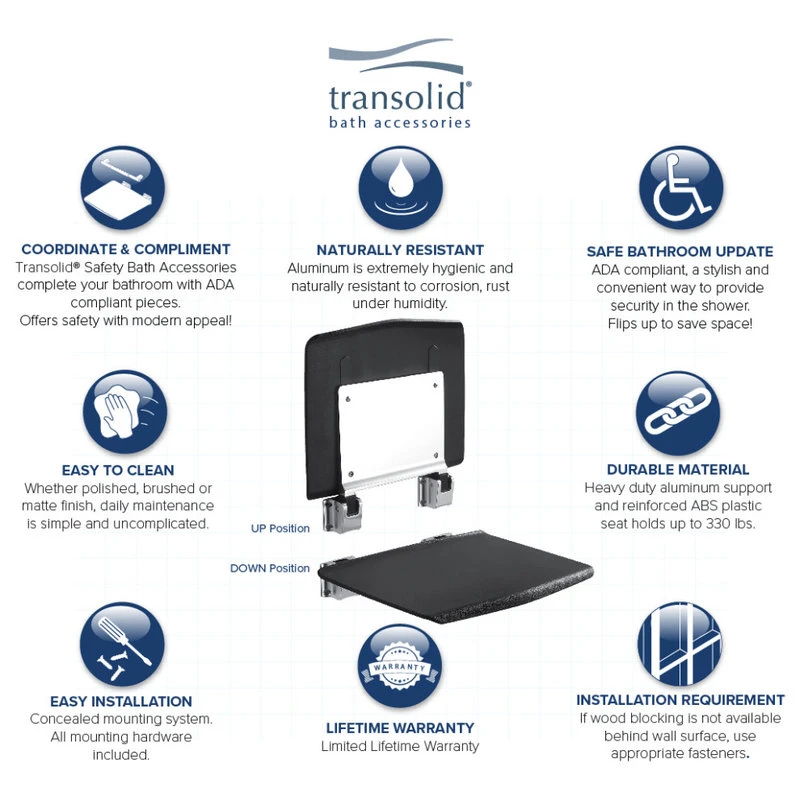 transolid®
bath accessories

COORDINATE & COMPLIMENT
Transolid® Safety Bath Accessories complete your bathroom with ADA compliant pieces. Offers safety with modern appeal!

NATURALLY RESISTANT
Aluminum is extremely hygienic and naturally resistant to corrosion, rust under humidity.

SAFE BATHROOM UPDATE
ADA compliant, a stylish and convenient way to provide security in the shower. Flips up to save space!

EASY TO CLEAN
Whether polished, brushed or matte finish, daily maintenance is simple and uncomplicated.

UP Position

DOWN Position

DURABLE MATERIAL
Heavy duty aluminum support and reinforced ABS plastic seat holds up to 330 lbs.

EASY INSTALLATION
Concealed mounting system. All mounting hardware included.

WARRANTY

LIFETIME WARRANTY
Limited Lifetime Warranty

INSTALLATION REQUIREMENT
If wood blocking is not available behind wall surface, use appropriate fasteners.